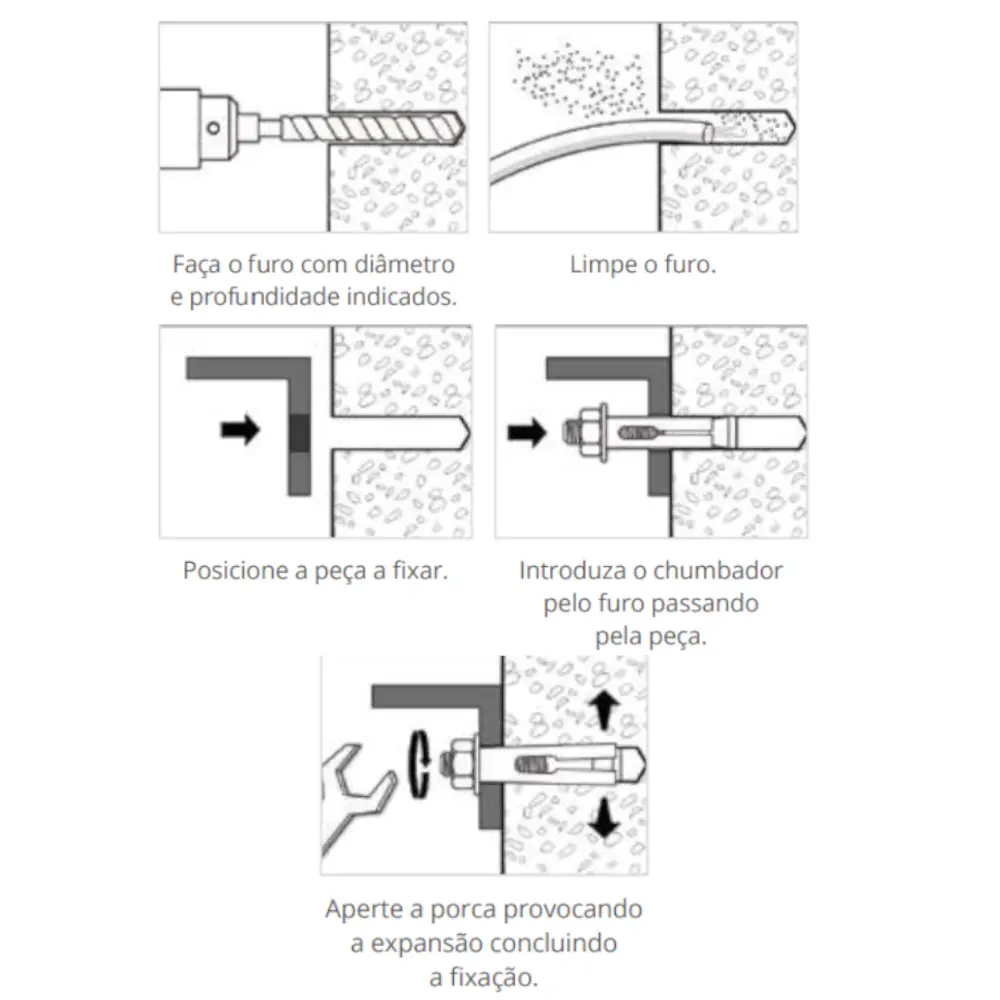 Faça o furo com diâmetro e profundidade indicados.

Limpe o furo.

Posicione a peça a fixar.

Introduza o chumbador pelo furo passando pela peça.

Aperte a porca provocando a expansão concluindo a fixação.