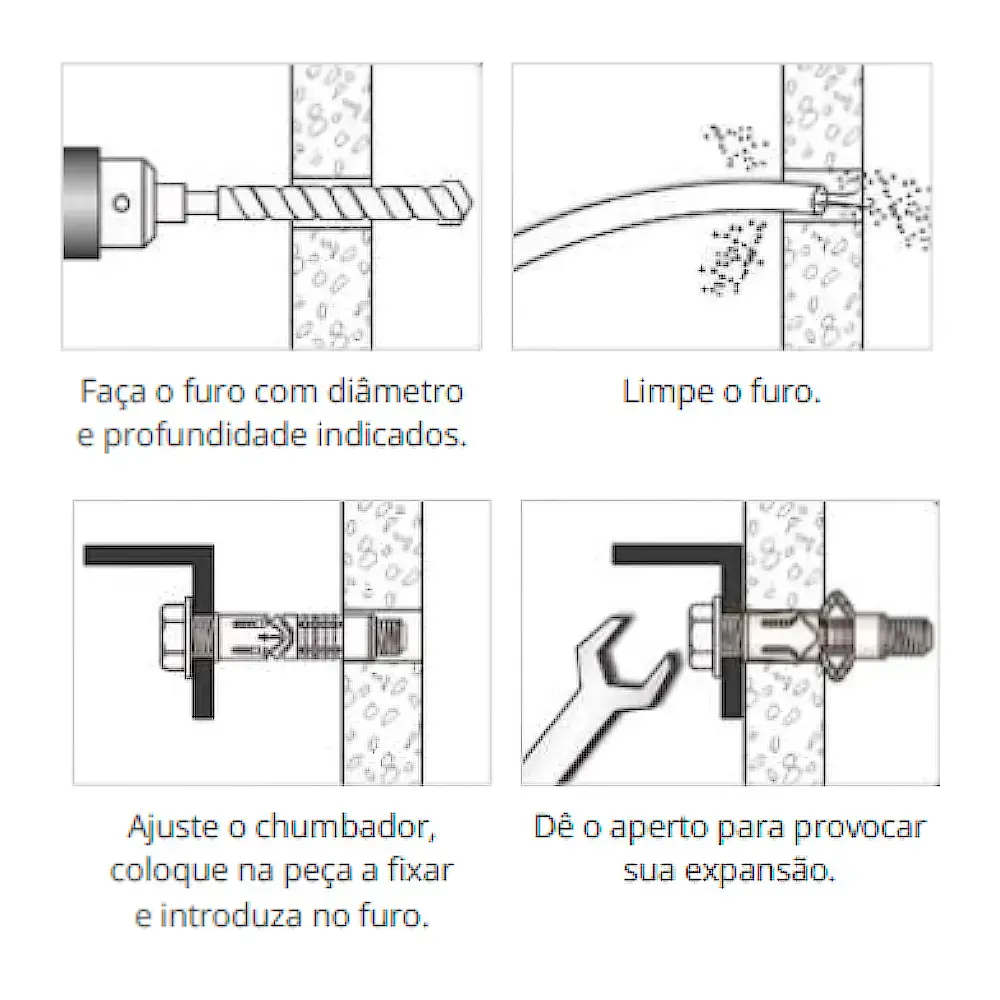 Faça o furo com diâmetro e profundidade indicados.

Limpe o furo.

Ajuste o chumbador, coloque na peça a fixar e introduza no furo.

Dê o aperto para provocar sua expansão.