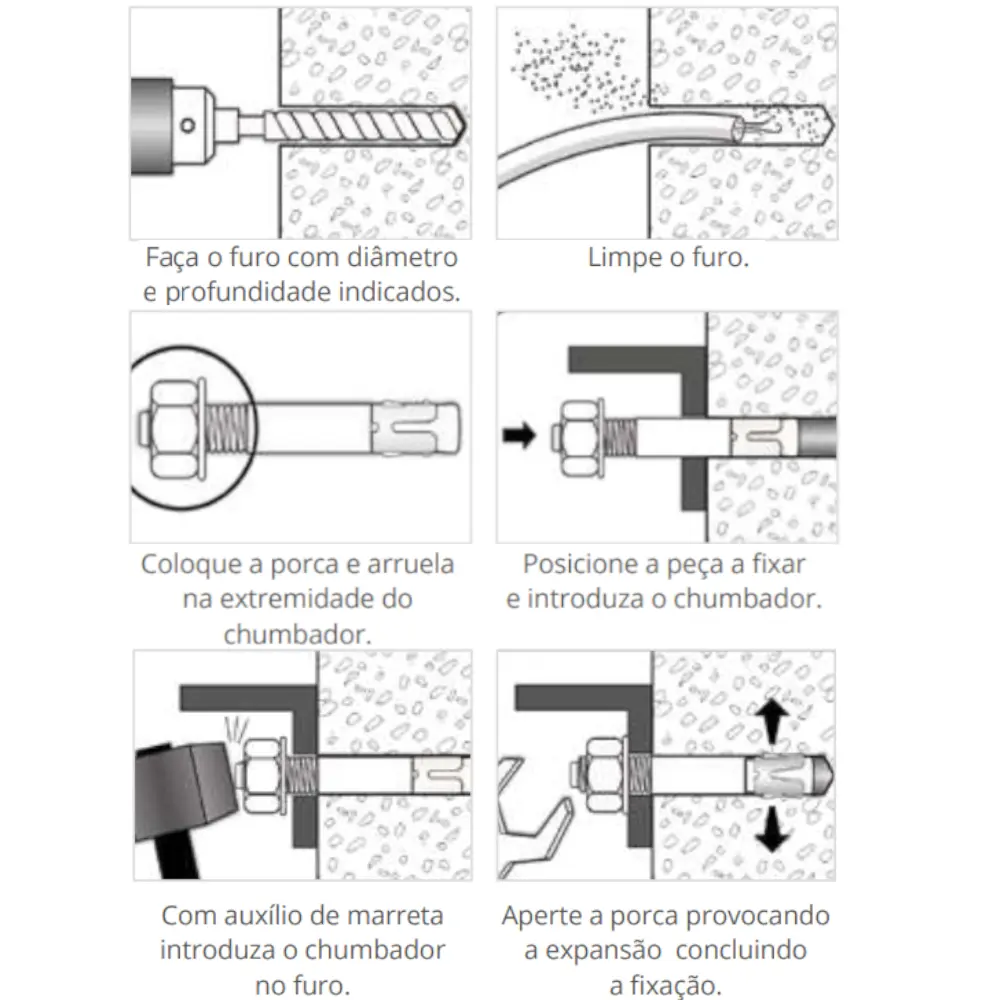 Faça o furo com diâmetro e profundidade indicados.

Limpe o furo.

Coloque a porca e arruela na extremidade do chumbador.

Posicione a peça a fixar e introduza o chumbador.

Com auxílio de marreta introduza o chumbador no furo.

Aperte a porca provocando a expansão  concluindo a fixação.