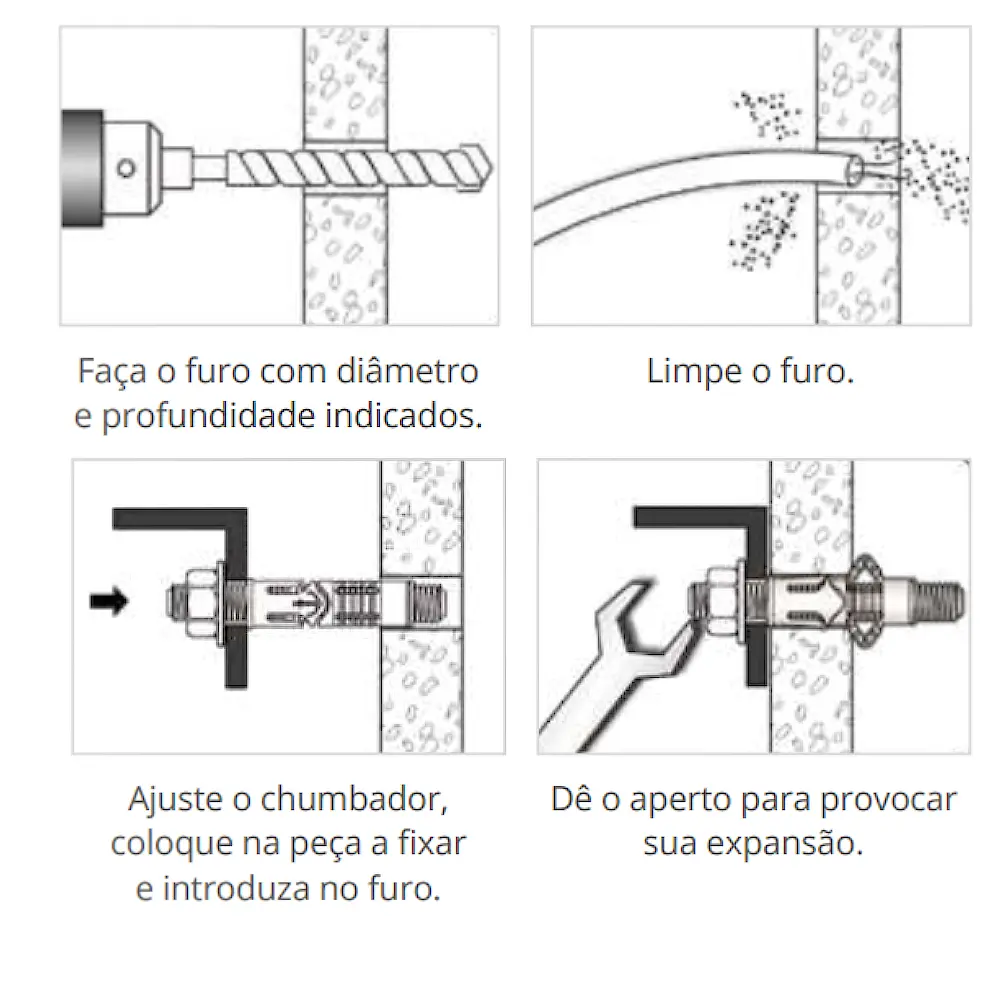 Faça o furo com diâmetro e profundidade indicados.

Limpe o furo.

Ajuste o chumbador, coloque na peça a fixar e introduza no furo.

Dê o aperto para provocar sua expansão.