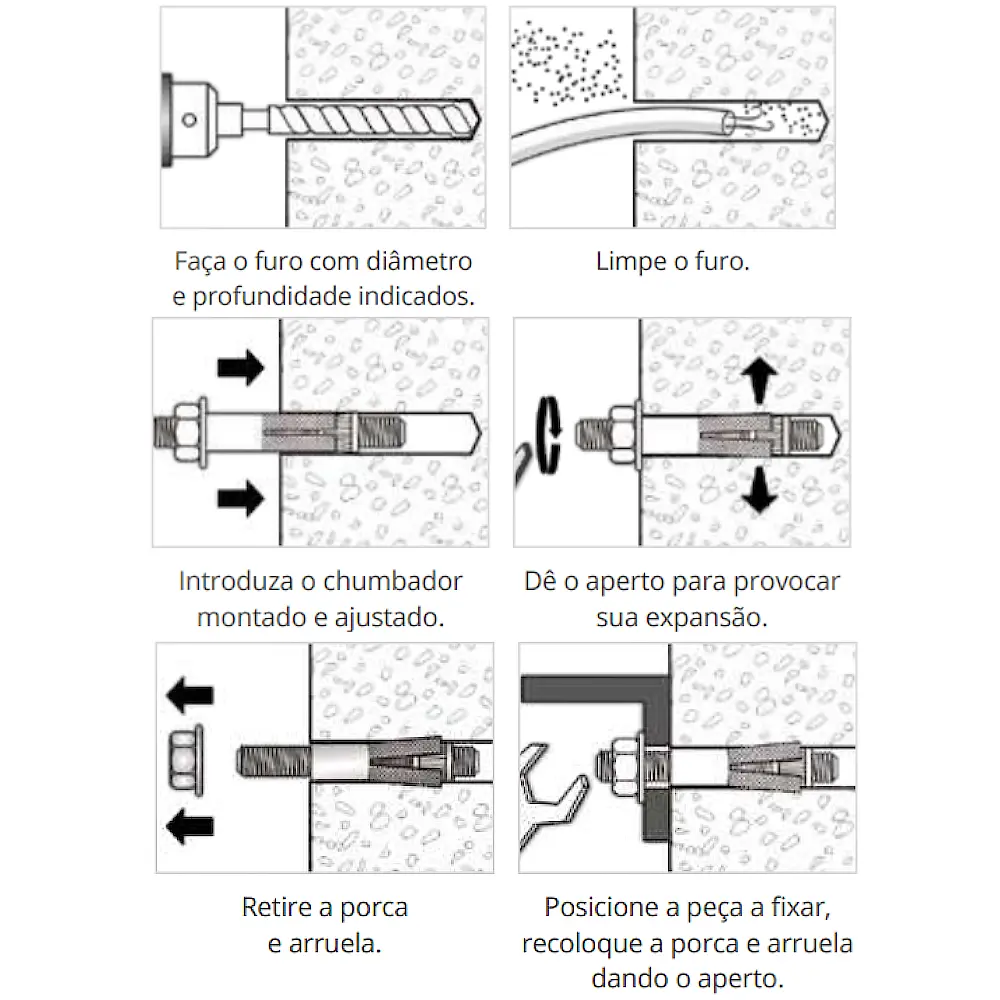 Faça o furo com diâmetro e profundidade indicados.

Limpe o furo.

Introduza o chumbador montado e ajustado.

Dê o aperto para provocar sua expansão.

Retire a porca e arruela.

Posicione a peça a fixar, recoloque a porca e arruela dando o aperto.