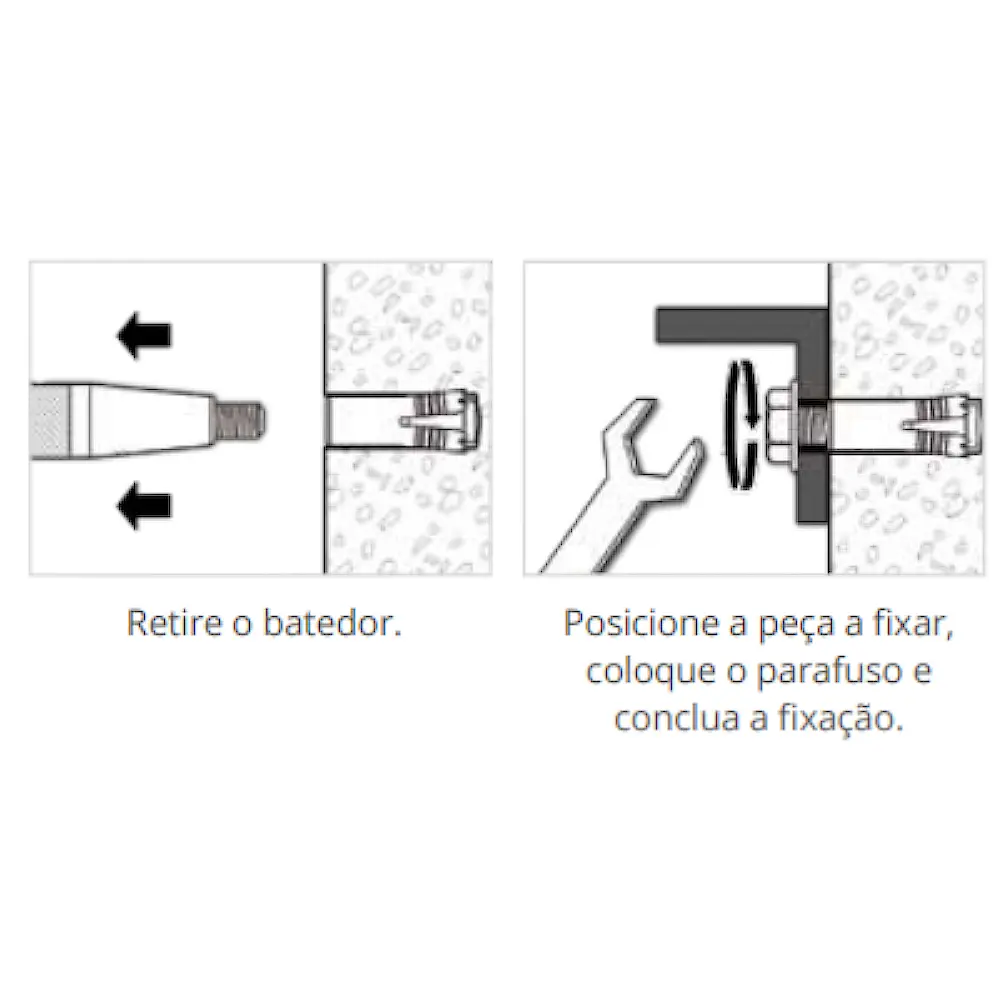 Retire o batedor.

Posicione a peça a fixar, coloque o parafuso e conclua a fixação.