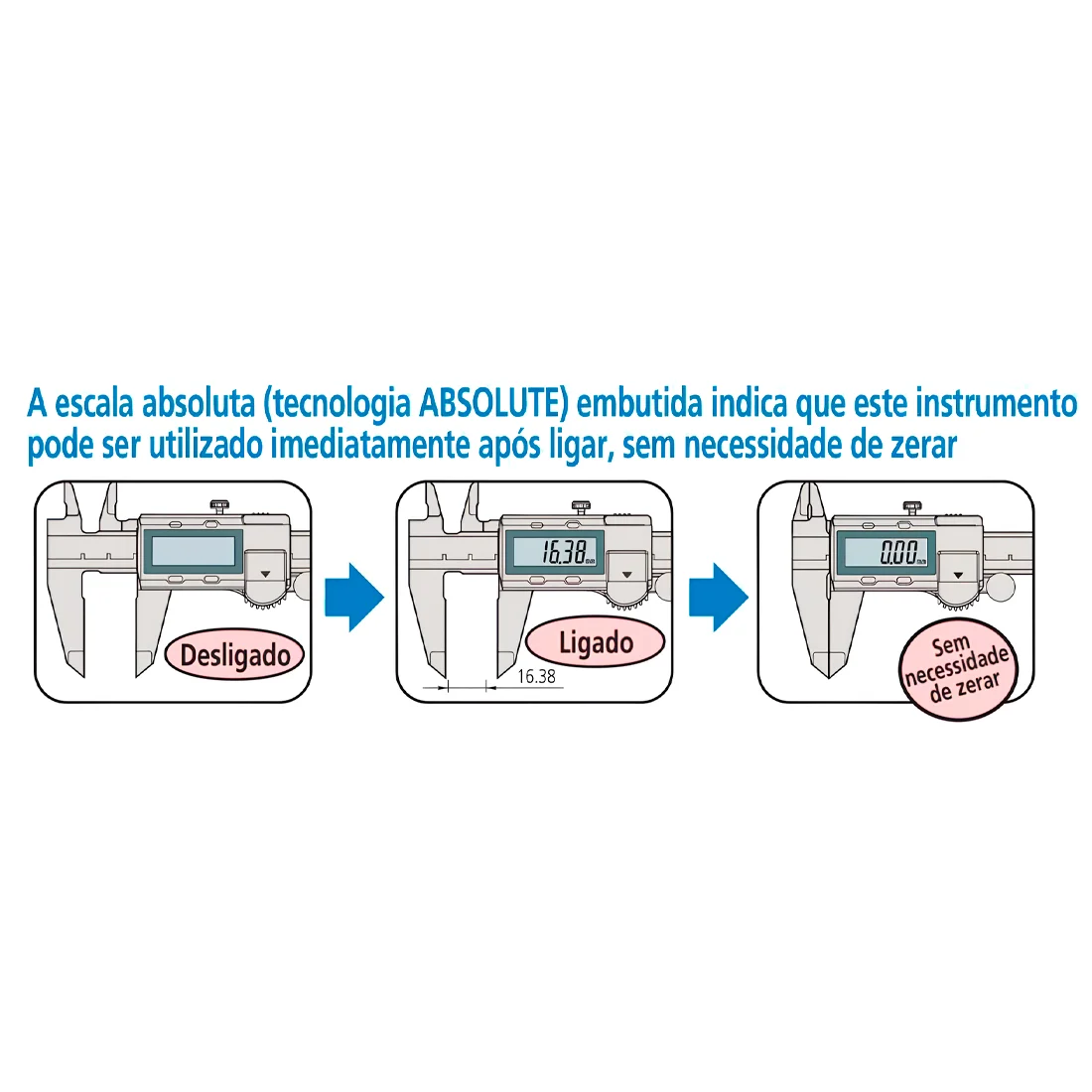 A escala absoluta (tecnologia ABSOLUTE) embutida indica que este instrumento pode ser utilizado imediatamente após ligar, sem necessidade de zerar

Desligado

16.38 mm

Ligado

16.38

0.00 mm

Sem necessidade de zerar